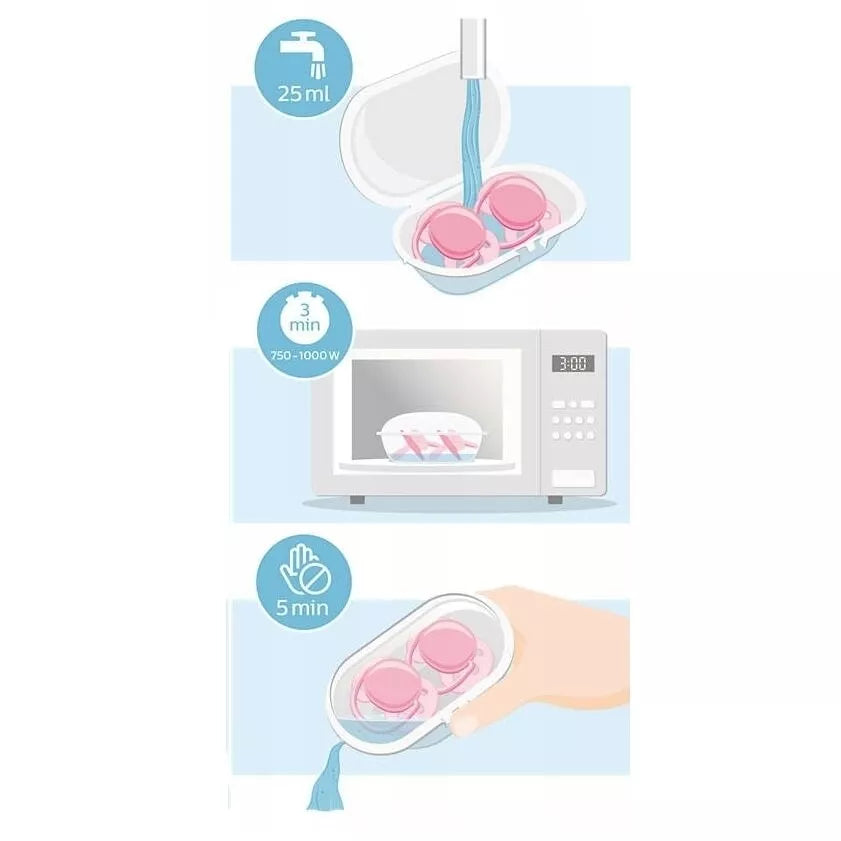 25 ml

3 min
750 - 1000 W

3:00

5 min