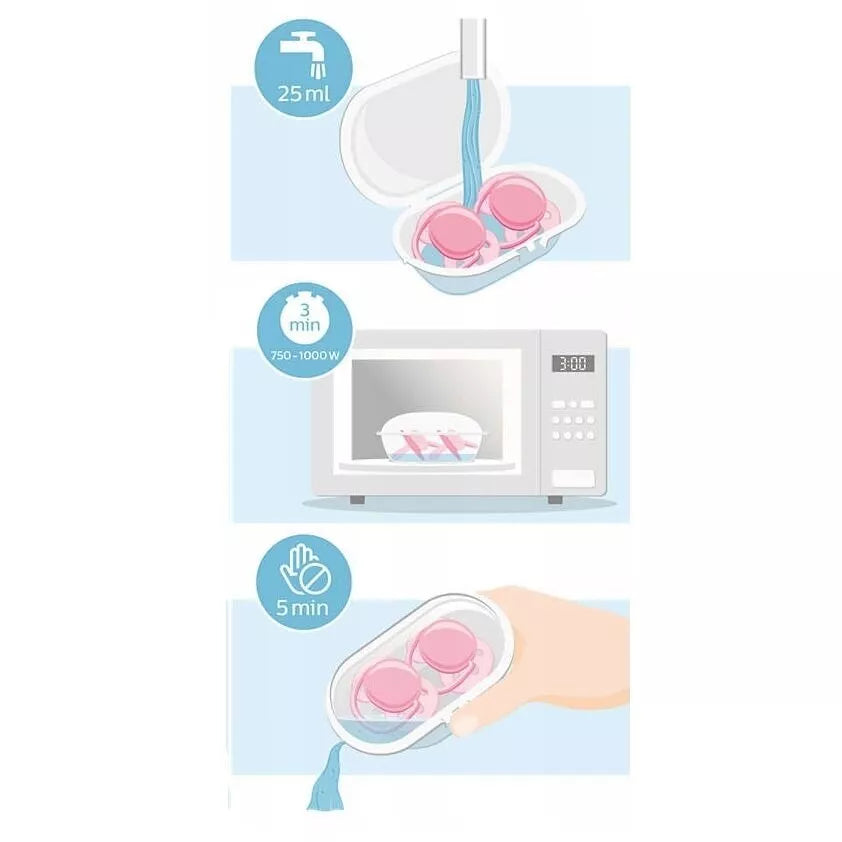 25 ml

3 min
750 - 1000 W

3:00

5 min