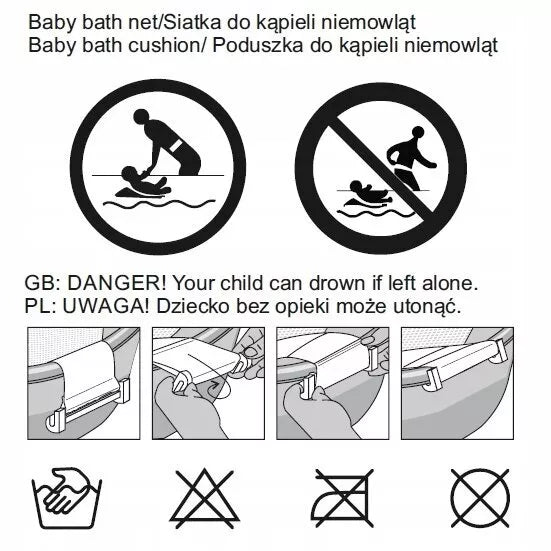 Baby bath net/Siatka do kąpieli niemowląt
Baby bath cushion/ Poduszka do kąpieli niemowląt

GB: DANGER! Your child can drown if left alone.
PL: UWAGA! Dziecko bez opieki może utonąć.