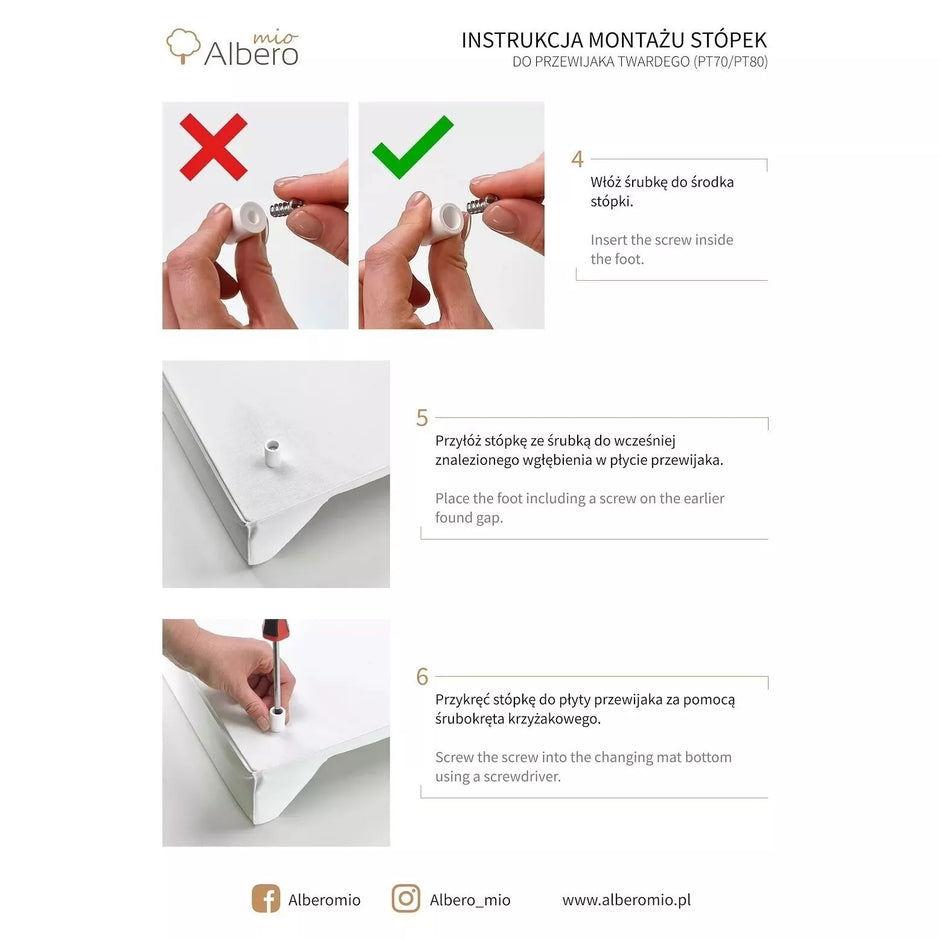 Albero mio

INSTRUKCJA MONTAŻU STÓPEK
DO PRZEWIJAKA TWARDEGO (PT70/PT80)

4
Włóż śrubkę do środka stópki.

Insert the screw inside the foot.

5
Przyłóż stópkę ze śrubką do wcześniej znalezionego wgłębienia w płycie przewijaka.

Place the foot including a screw on the earlier found gap.

6
Przykręć stópkę do płyty przewijaka za pomocą śrubokręta krzyżakowego.

Screw the screw into the changing mat bottom using a screwdriver.

Alberomio Albero_mio www.alberomio.pl